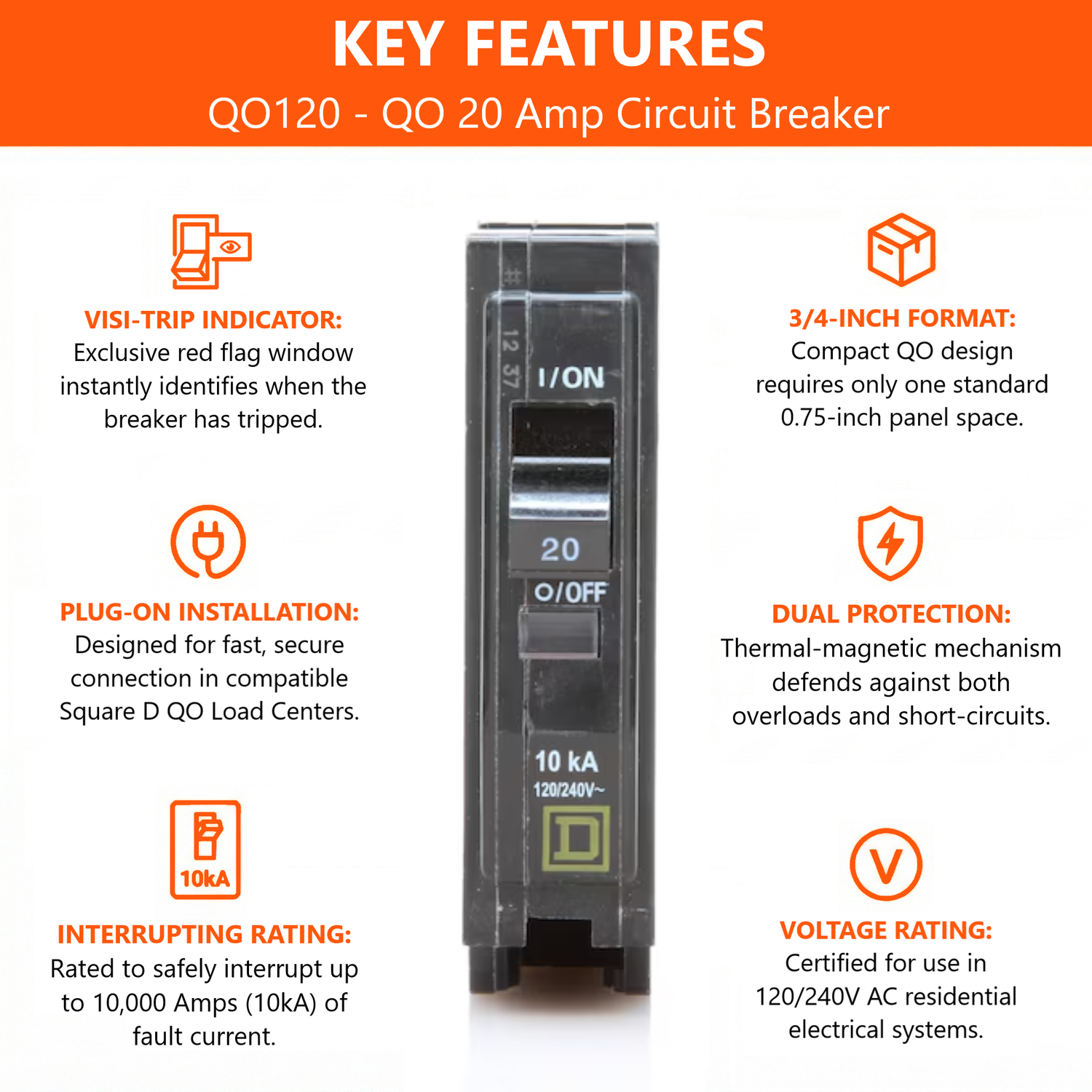 KEY FEATURES
QO120 - QO 20 Amp Circuit Breaker

VISI-TRIP INDICATOR:
Exclusive red flag window instantly identifies when the breaker has tripped.

PLUG-ON INSTALLATION:
Designed for fast, secure connection in compatible Square D QO Load Centers.

10kA

INTERRUPTING RATING:
Rated to safely interrupt up to 10,000 Amps (10kA) of fault current.

12 37

I/ON

20

O/OFF

10 kA
120/240V~

D

3/4-INCH FORMAT:
Compact QO design requires only one standard 0.75-inch panel space.

DUAL PROTECTION:
Thermal-magnetic mechanism defends against both overloads and short-circuits.

V

VOLTAGE RATING:
Certified for use in 120/240V AC residential electrical systems.