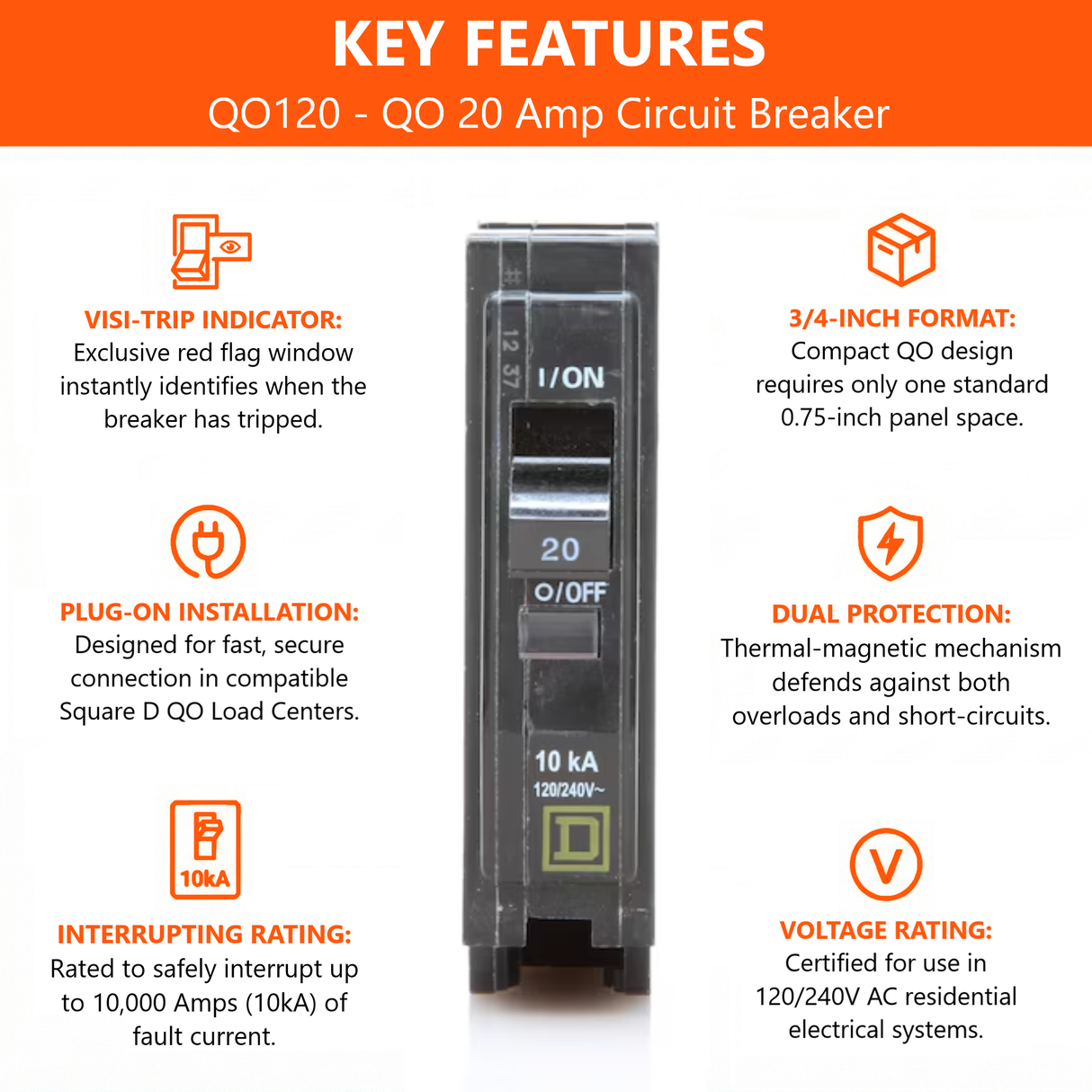 KEY FEATURES
QO120 - QO 20 Amp Circuit Breaker

VISI-TRIP INDICATOR:
Exclusive red flag window instantly identifies when the breaker has tripped.

PLUG-ON INSTALLATION:
Designed for fast, secure connection in compatible Square D QO Load Centers.

10kA

INTERRUPTING RATING:
Rated to safely interrupt up to 10,000 Amps (10kA) of fault current.

12 37

I/ON

20

O/OFF

10 kA
120/240V~

D

3/4-INCH FORMAT:
Compact QO design requires only one standard 0.75-inch panel space.

DUAL PROTECTION:
Thermal-magnetic mechanism defends against both overloads and short-circuits.

V

VOLTAGE RATING:
Certified for use in 120/240V AC residential electrical systems.