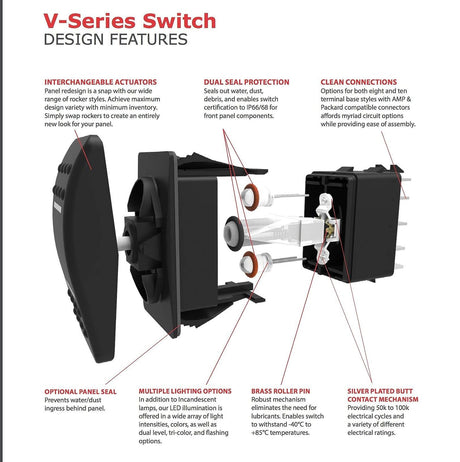 V-Series Switch
DESIGN FEATURES

INTERCHANGEABLE ACTUATORS
Panel redesign is a snap with our wide range of rocker styles. Achieve maximum design variety with minimum inventory. Simply swap rockers to create an entirely new look for your panel.

DUAL SEAL PROTECTION
Seals out water, dust, debris, and enables switch certification to IP66/68 for front panel components.

CLEAN CONNECTIONS
Options for both eight and ten terminal base styles with AMP & Packard compatible connectors affords myriad circuit options while providing ease of assembly.

OPTIONAL PANEL SEAL
Prevents water/dust ingress behind panel.

MULTIPLE LIGHTING OPTIONS
In addition to Incandescent lamps, our LED illumination is offered in a wide array of light intensities, colors, as well as dual level, tri-color, and flashing options.

BRASS ROLLER PIN
Robust mechanism eliminates the need for lubricants. Enables switch to withstand -40°C to +85°C temperatures.

SILVER PLATED BUTT CONTACT MECHANISM
Providing 50k to 100k electrical cycles and a variety of different electrical ratings.